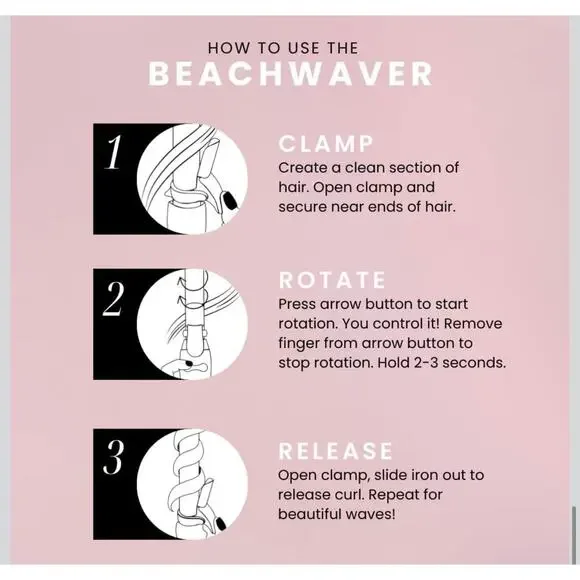 HOW TO USE THE
BEACHWAVER

1

CLAMP
Create a clean section of hair. Open clamp and secure near ends of hair.

2

ROTATE
Press arrow button to start rotation. You control it! Remove finger from arrow button to stop rotation. Hold 2-3 seconds.

3

RELEASE
Open clamp, slide iron out to release curl. Repeat for beautiful waves!